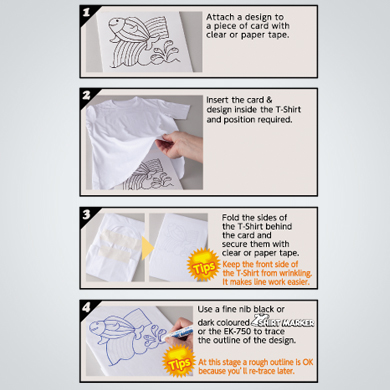 1
Attach a design to a piece of card with clear or paper tape.

2
Insert the card & design inside the T-Shirt and position required.

3
Fold the sides of the T-Shirt behind the card and secure them with clear or paper tape.

Tips
Keep the front side of the T-Shirt from wrinkling. It makes line work easier.

4
Use a fine nib black or dark coloured T-SHIRT MARKER or the EK-750 to trace the outline of the design.

Tips
At this stage a rough outline is OK because you' ll re-trace later.